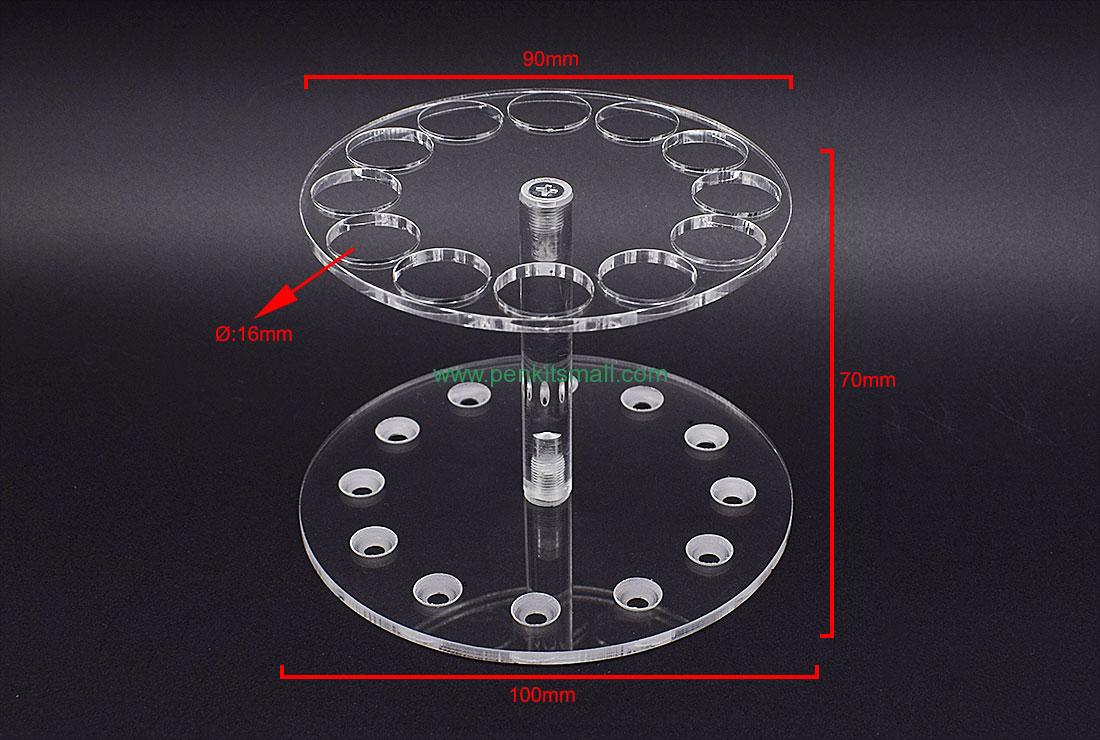 90mm

Ø:16mm

www.penkitsmall.com

70mm

100mm